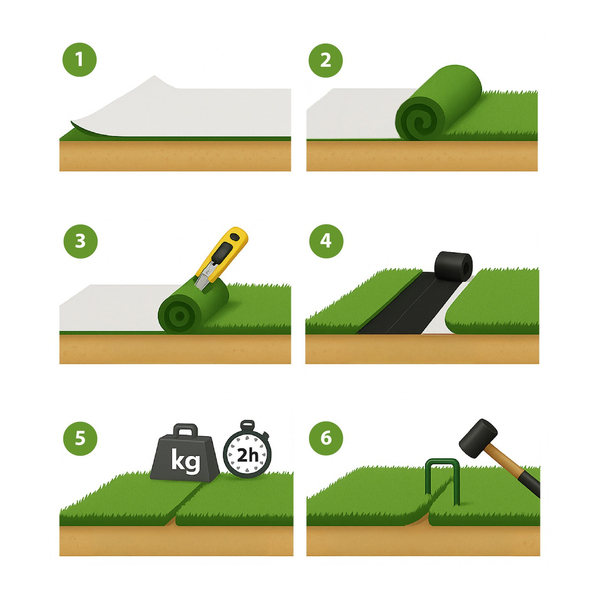 1

2

3

4

5

kg

2h

6