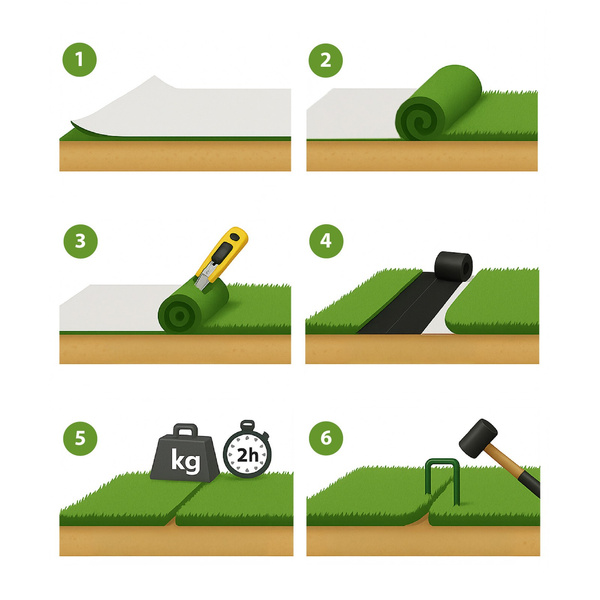 1

2

3

4

5

kg

2h

6